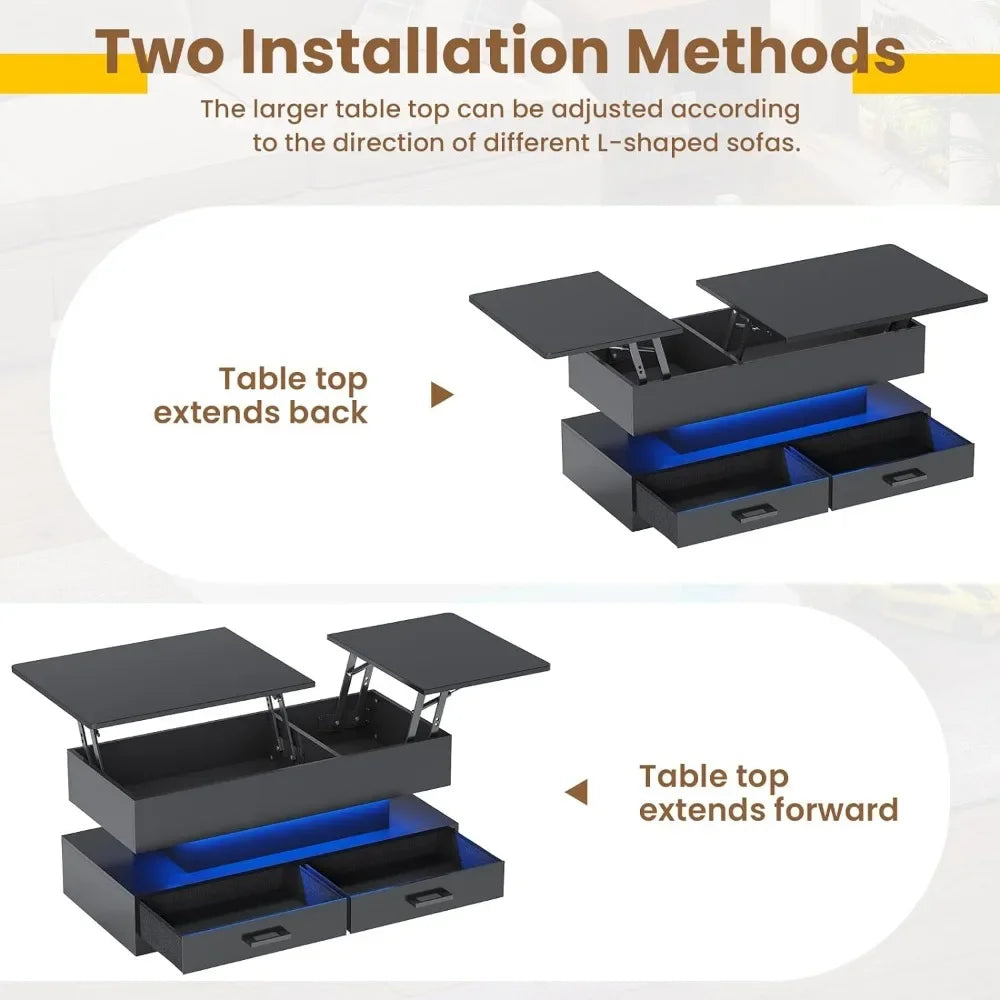 Two Installation Methods

The larger table top can be adjusted according to the direction of different L-shaped sofas.

Table top extends back

Table top extends forward