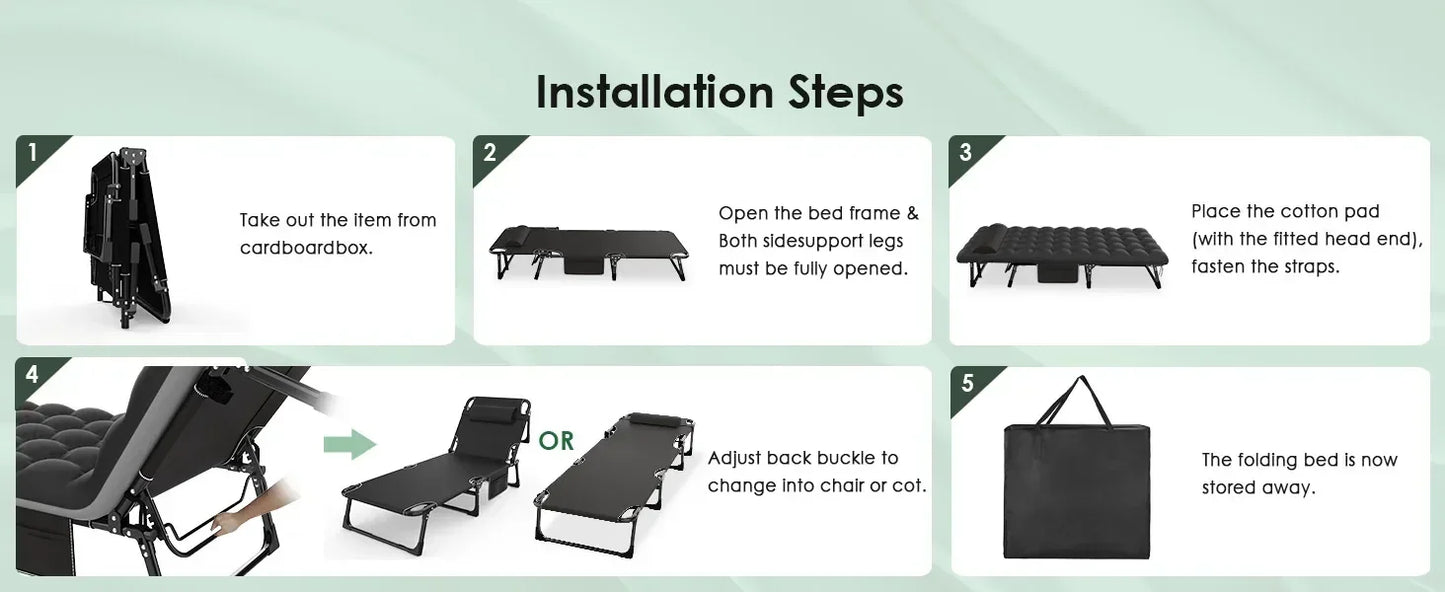 Installation Steps

1

Take out the item from cardboardbox.

2

Open the bed frame & Both sidesupport legs must be fully opened.

3

Place the cotton pad (with the fitted head end), fasten the straps.

4

OR

Adjust back buckle to change into chair or cot.

5

The folding bed is now stored away.